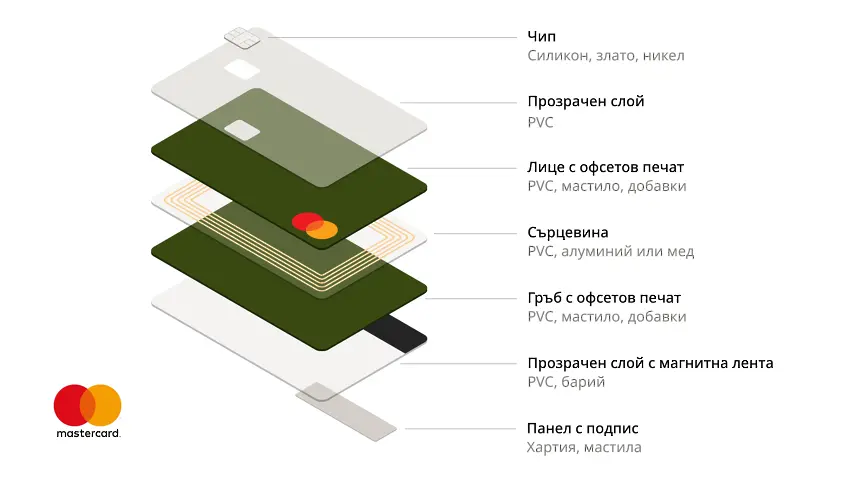 Чип
Силикон, злато, никел

Прозрачен слой
PVC

Лице с офсетов печат
PVC, мастило, добавки

Сърцевина
PVC, алуминий или мед

Гръб с офсетов печат
PVC, мастило, добавки

Прозрачен слой с магнитна лента
PVC, барий

Панел с подпис
Хартия, мастила

mastercard.